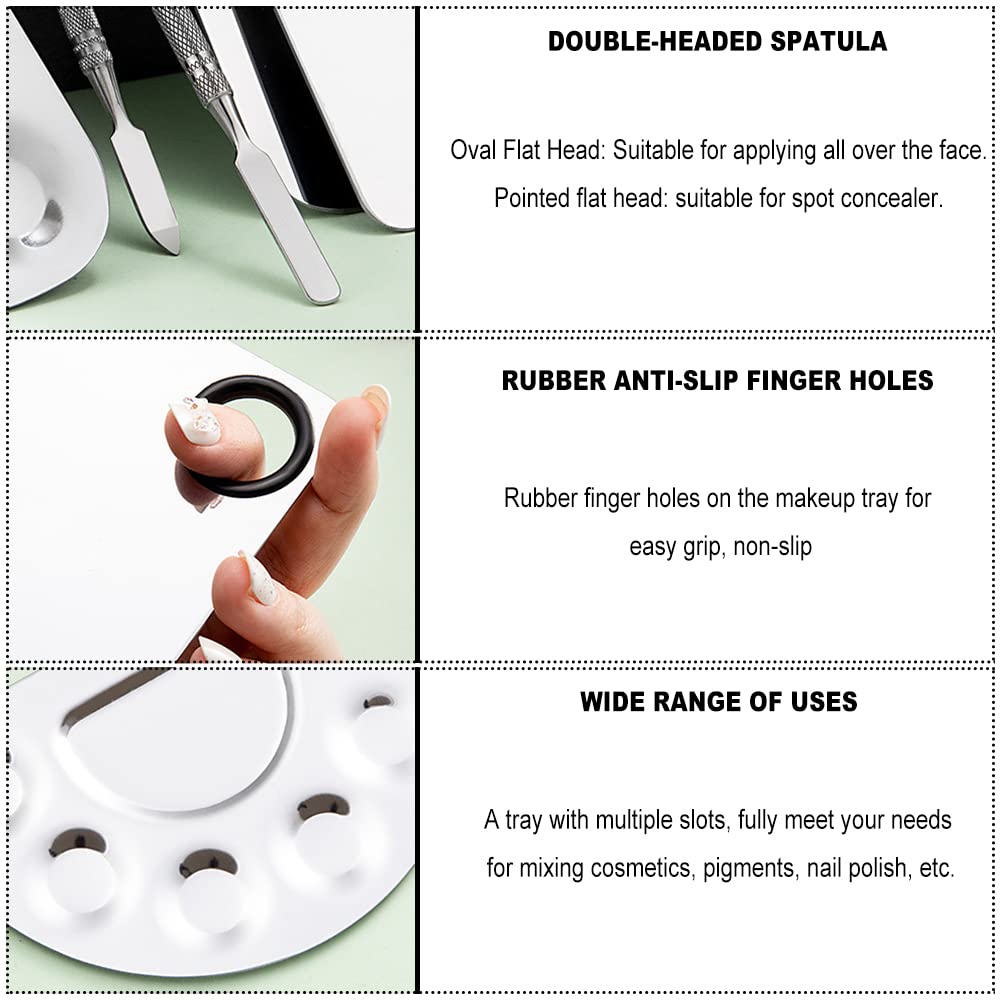 DOUBLE-HEADED SPATULA

Oval Flat Head: Suitable for applying all over the face. Pointed flat head: suitable for spot concealer.

RUBBER ANTI-SLIP FINGER HOLES

Rubber finger holes on the makeup tray for easy grip, non-slip

WIDE RANGE OF USES

A tray with multiple slots, fully meet your needs for mixing cosmetics, pigments, nail polish, etc.