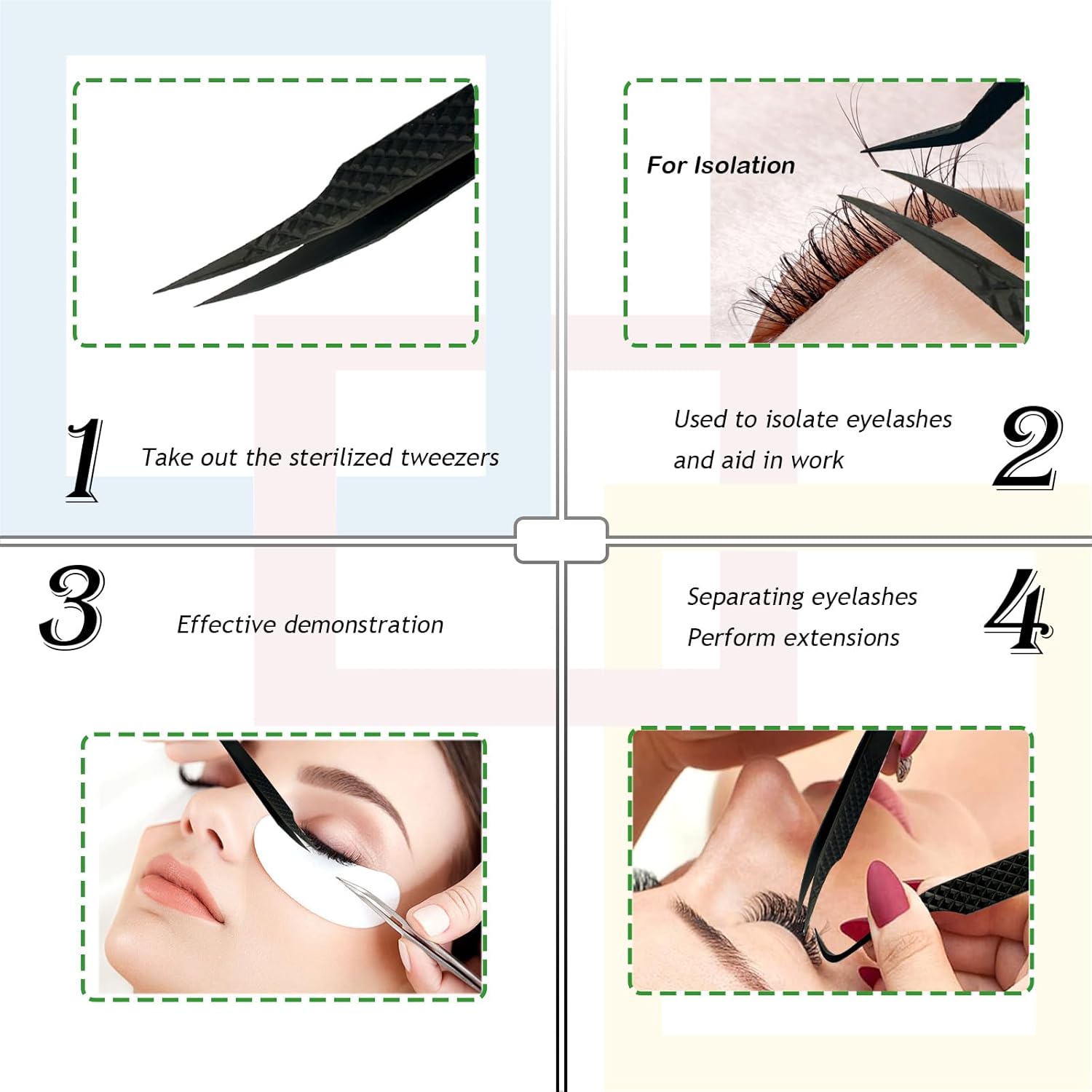 1 Take out the sterilized tweezers

For Isolation

Used to isolate eyelashes and aid in work 2

3 Effective demonstration

Separating eyelashes Perform extensions 4